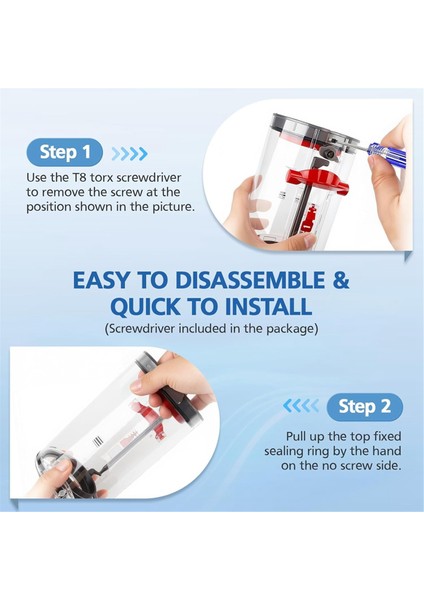 Step 1

Use the T8 torx screwdriver to remove the screw at the position shown in the picture.

EASY TO DISASSEMBLE & QUICK TO INSTALL

(Screwdriver included in the package)

Step 2

Pull up the top fixed sealing ring by the hand on the no screw side.