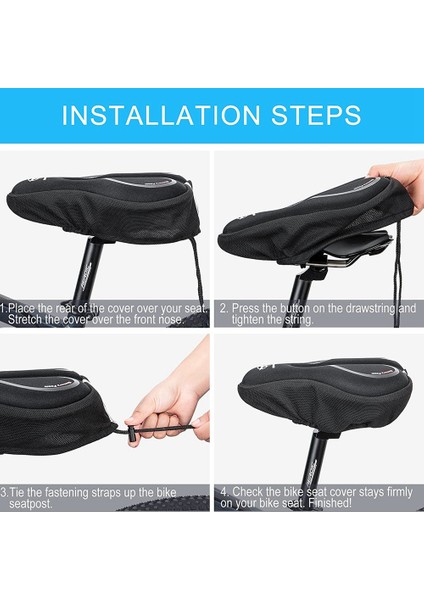 INSTALLATION STEPS

1.Place the rear of the cover over your seat. Stretch the cover over the front nose.

2. Press the button on the drawstring and tighten the string.

3.Tie the fastening straps up the bike seatpost.

4. Check the bike seat cover stays firmly on your bike seat. Finished!