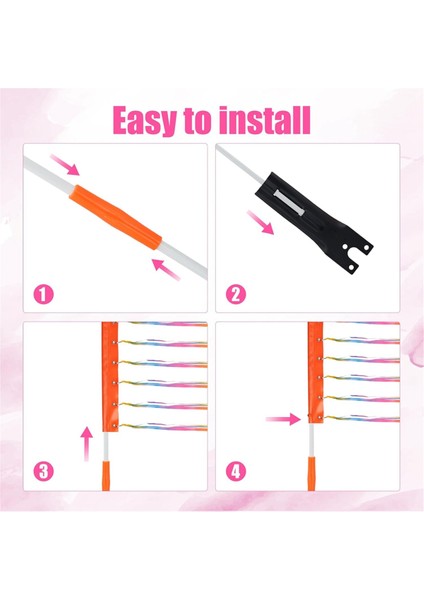 Easy to install

1

2

3

4