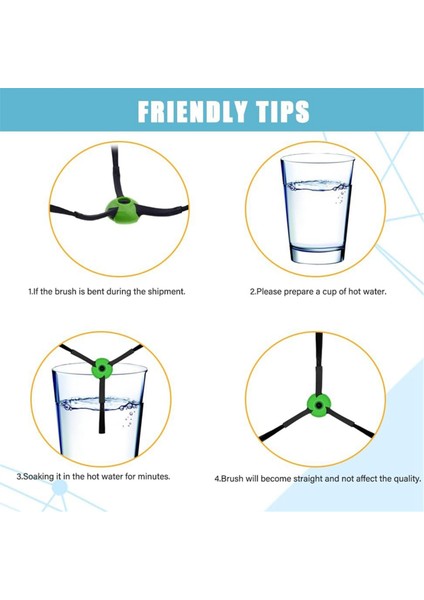 FRIENDLY TIPS

1.If the brush is bent during the shipment.

2.Please prepare a cup of hot water.

3.Soaking it in the hot water for minutes.

4.Brush will become straight and not affect the quality.