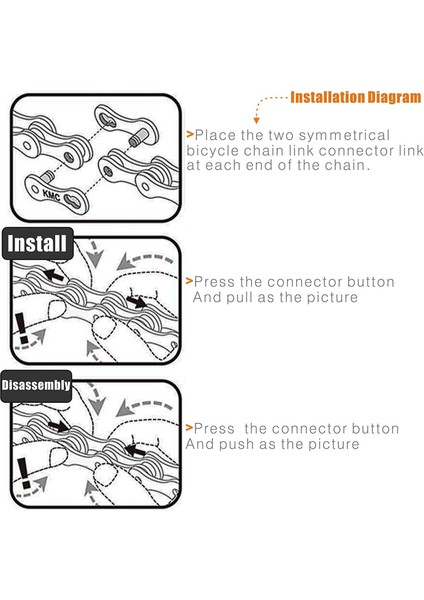 Installation Diagram

KMC

>Place the two symmetrical bicycle chain link connector link at each end of the chain.

Install

!

>Press the connector button And pull as the picture

Disassembly

!

>Press the connector button And push as the picture