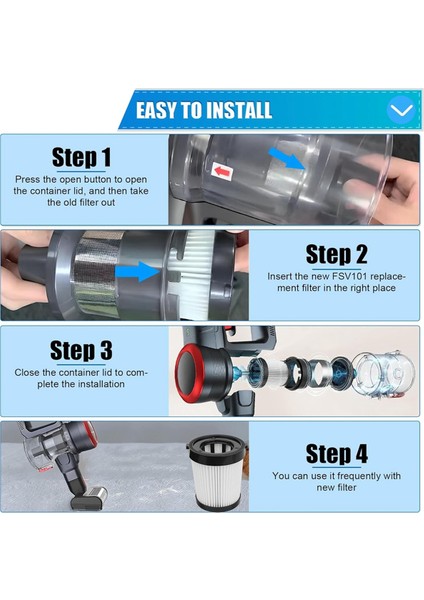 EASY TO INSTALL

Step 1

Press the open button to open the container lid, and then take the old filter out

Step 2

Insert the new FSV101 replacement filter in the right place

Step 3

Close the container lid to complete the installation

Step 4

You can use it frequently with new filter