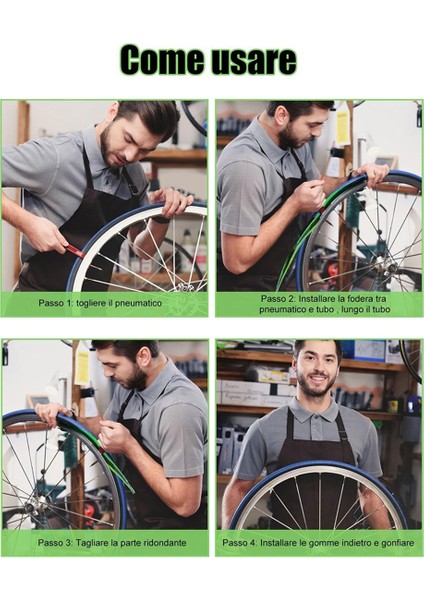 Come usare

Passo 1: togliere il pneumatico

Passo 2: Installare la fodera tra pneumatico e tubo , lungo il tubo

Passo 3: Tagliare la parte ridondante

Passo 4: Installare le gomme indietro e gonfiare