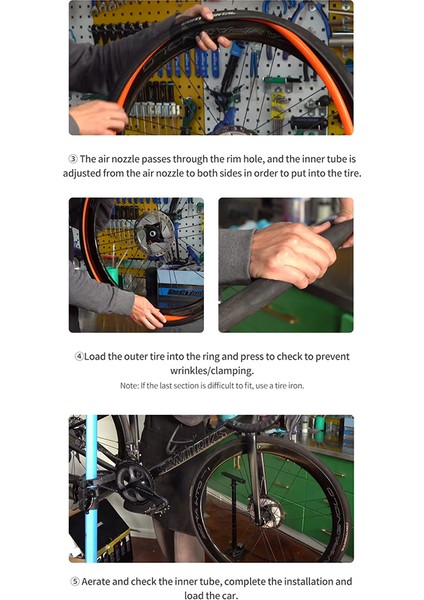 ③ The air nozzle passes through the rim hole, and the inner tube is adjusted from the air nozzle to both sides in order to put into the tire.

④Load the outer tire into the ring and press to check to prevent wrinkles/clamping.

Note: If the last section is difficult to fit, use a tire iron.

⑤ Aerate and check the inner tube, complete the installation and load the car.