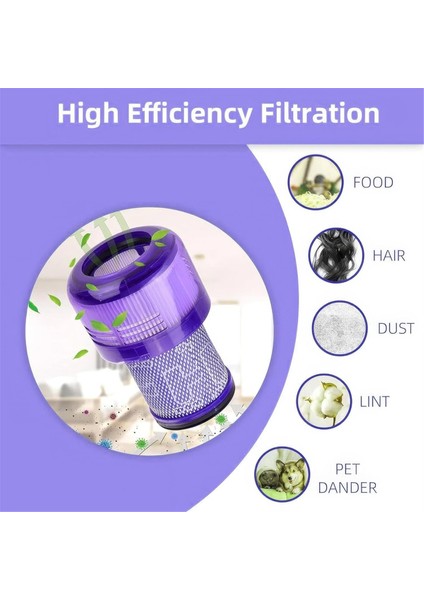 High Efficiency Filtration

FOOD

HAIR

DUST

LINT

PET DANDER