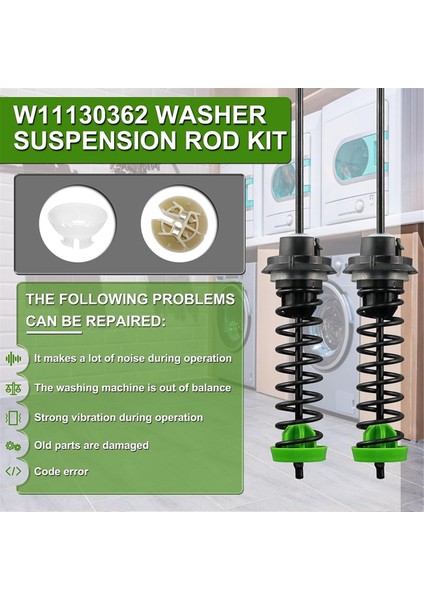 W11130362 WASHER SUSPENSION ROD KIT

THE FOLLOWING PROBLEMS CAN BE REPAIRED:

It makes a lot of noise during operation

The washing machine is out of balance

Strong vibration during operation

Old parts are damaged

Code error