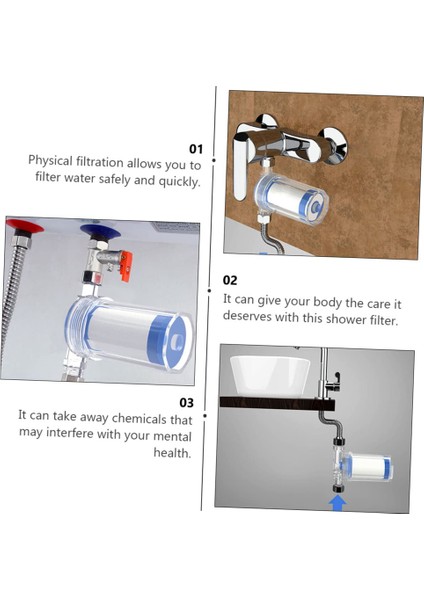 01
Physical filtration allows you to filter water safely and quickly.

02
It can give your body the care it deserves with this shower filter.

03
It can take away chemicals that may interfere with your mental health.