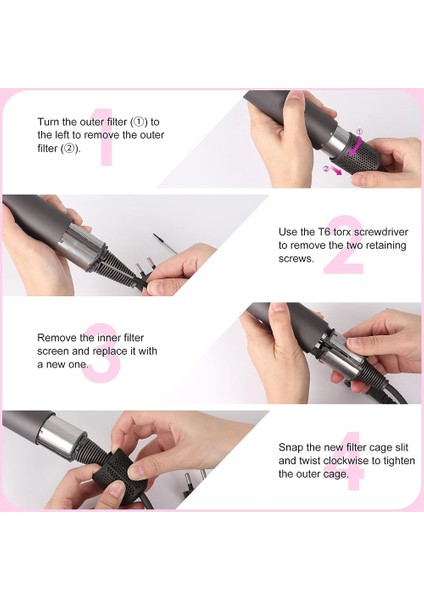 1

Turn the outer filter (①) to the left to remove the outer filter (②).

①

②

2

Use the T6 torx screwdriver to remove the two retaining screws.

3

Remove the inner filter screen and replace it with a new one.

4

Snap the new filter cage slit and twist clockwise to tighten the outer cage.