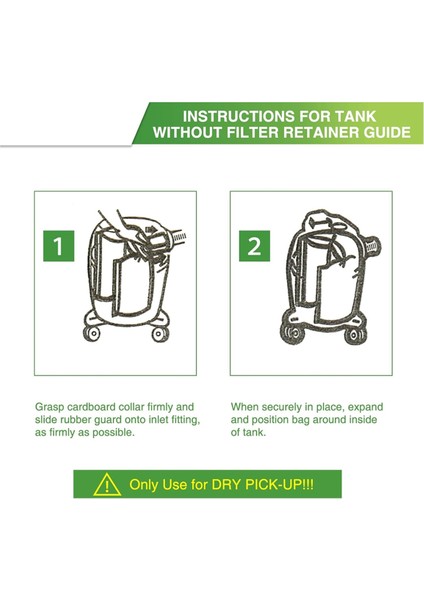 INSTRUCTIONS FOR TANK WITHOUT FILTER RETAINER GUIDE

1

Grasp cardboard collar firmly and slide rubber guard onto inlet fitting, as firmly as possible.

2

When securely in place, expand and position bag around inside of tank.

Only Use for DRY PICK-UP!!!