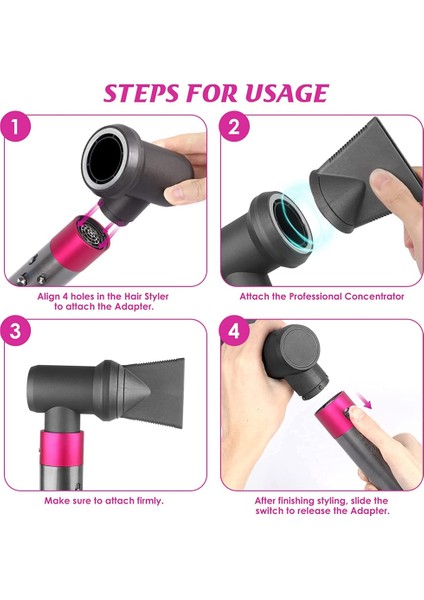 STEPS FOR USAGE

1

Align 4 holes in the Hair Styler to attach the Adapter.

2

Attach the Professional Concentrator

3

Make sure to attach firmly.

4

After finishing styling, slide the switch to release the Adapter.