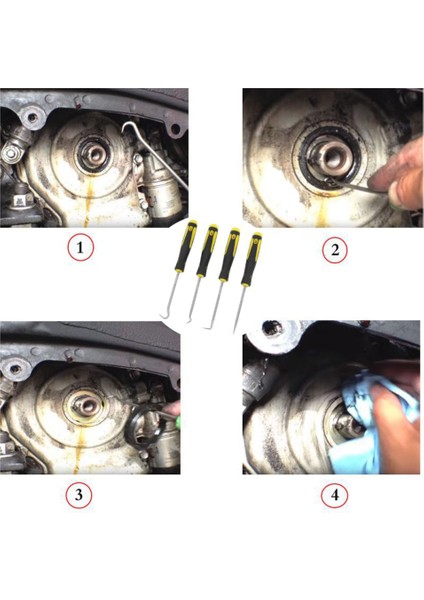 1

2

3

4