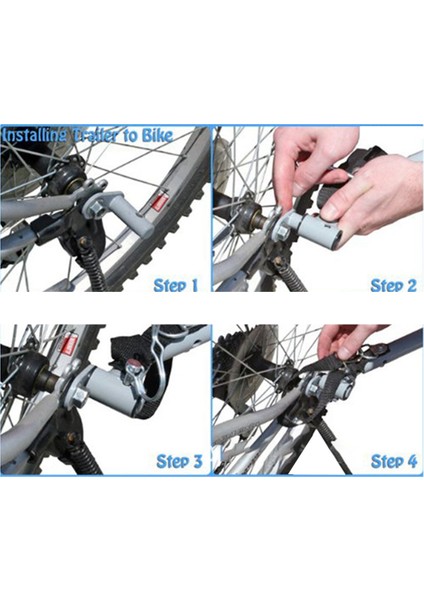 Installing Trailer to Bike

Step 1

Step 2

Step 3

Step 4