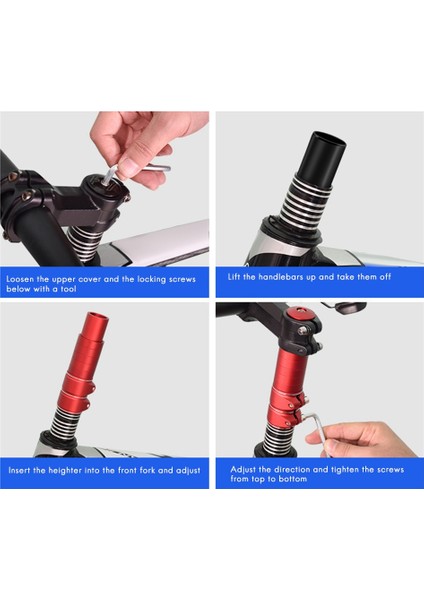 Loosen the upper cover and the locking screws below with a tool

Lift the handlebars up and take them off

Insert the heighter into the front fork and adjust

Adjust the direction and tighten the screws from top to bottom