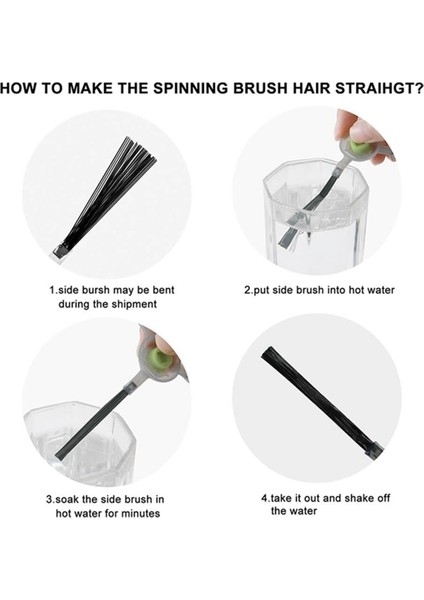 HOW TO MAKE THE SPINNING BRUSH HAIR STRAIHGT?

1.side bursh may be bent during the shipment

2.put side brush into hot water

3.soak the side brush in hot water for minutes

4.take it out and shake off the water