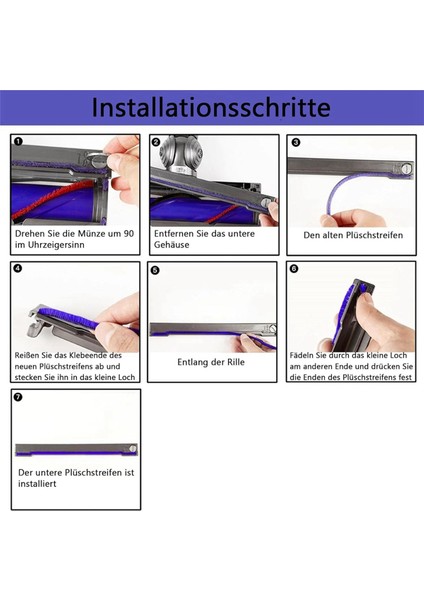 Installationsschritte

1

Drehen Sie die Münze um 90 im Uhrzeigersinn

2

Entfernen Sie das untere Gehäuse

3

Den alten Plüschstreifen

4

Reißen Sie das Klebeende des neuen Plüschstreifens ab und stecken Sie ihn in das kleine Loch

5

Entlang der Rille

6

Fädeln Sie durch das kleine Loch am anderen Ende und drücken Sie die Enden des Plüschstreifens fest

7

Der untere Plüschstreifen ist installiert