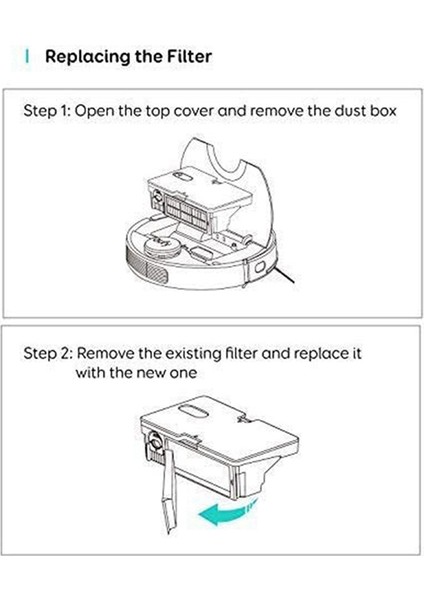 Replacing the Filter

Step 1: Open the top cover and remove the dust box

Step 2: Remove the existing filter and replace it with the new one