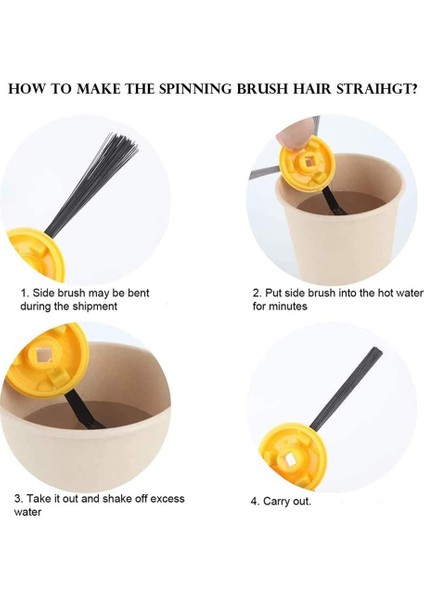 HOW TO MAKE THE SPINNING BRUSH HAIR STRAIHGT?

1. Side brush may be bent during the shipment

2. Put side brush into the hot water for minutes

3. Take it out and shake off excess water

4. Carry out.