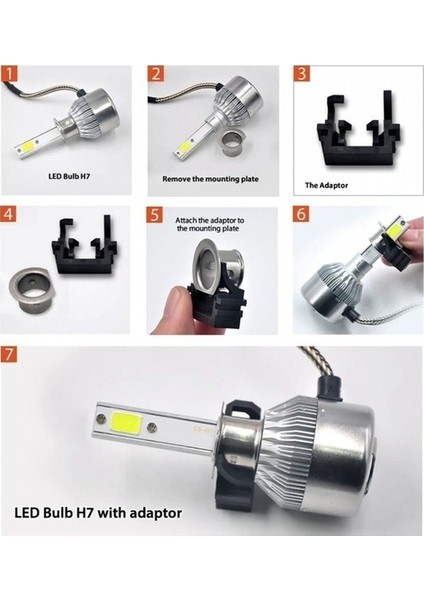 1

LED Bulb H7

2

Remove the mounting plate

3

The Adaptor

4

5

Attach the adaptor to the mounting plate

6

7

LED Bulb H7 with adaptor