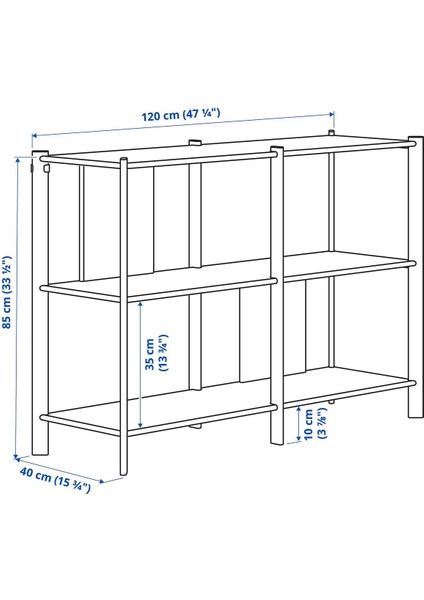 120 cm (47 ¼")

85 cm (33 ½")

35 cm (13 ¾")

10 cm (3 ⅞")

40 cm (15 ¾")