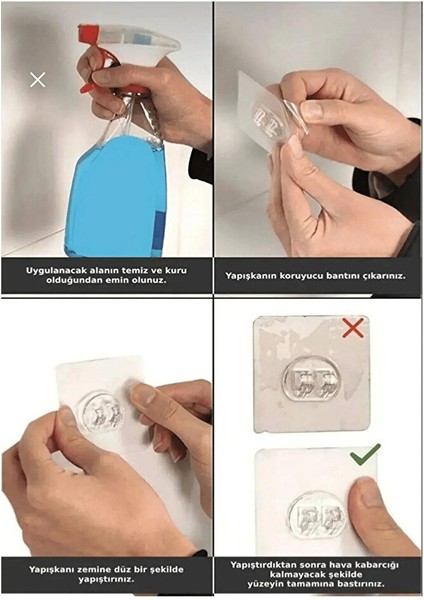 Uygulanacak alanın temiz ve kuru olduğundan emin olunuz.

Yapışkanın koruyucu bantını çıkarınız.

Yapışkanı zemine düz bir şekilde yapıştırınız.

Yapıştırdıktan sonra hava kabarcığı kalmayacak şekilde yüzeyin tamamına bastırınız.