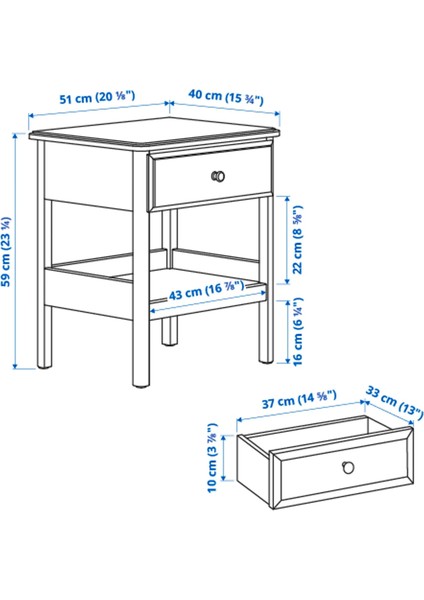 51 cm (20 ⅛")
40 cm (15 ¾")
59 cm (23 ¼)
22 cm (8 ⅝")
43 cm (16 ⅞")
16 cm (6 ¼")
37 cm (14 ⅝")
33 cm (13")
10 cm (3 ⅞")