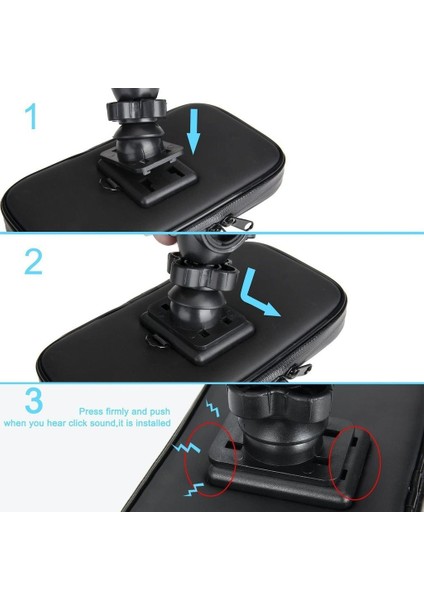 1

2

3

Press firmly and push when you hear click sound,it is installed