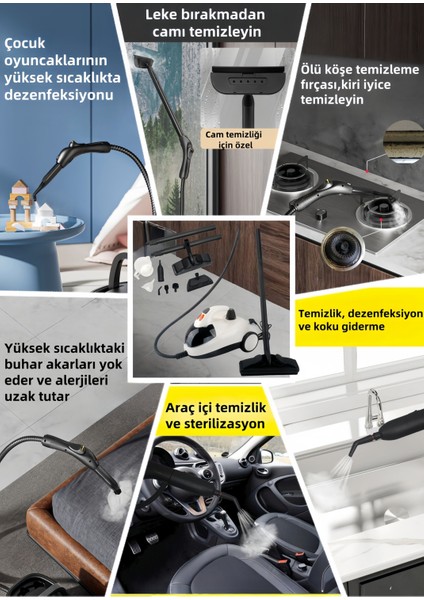 Çocuk oyuncaklarının yüksek sıcaklıkta dezenfeksiyonu

Leke bırakmadan camı temizleyin

Cam temizliği için özel

Ölü köşe temizleme fırçası,kiri iyice temizleyin

Temizlik, dezenfeksiyon ve koku giderme

Yüksek sıcaklıktaki buhar akarları yok eder ve alerjileri uzak tutar

Araç içi temizlik ve sterilizasyon