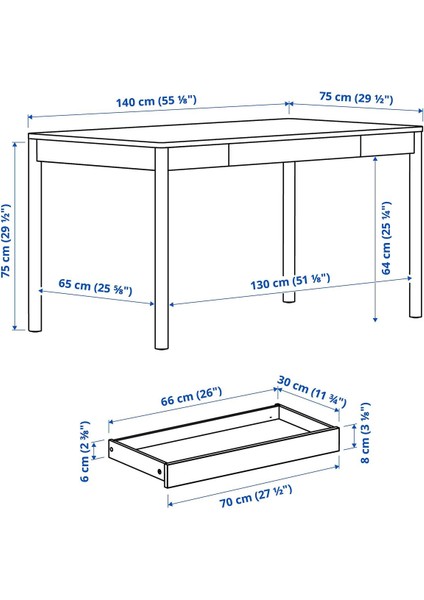 140 cm (55 ⅛")
75 cm (29 ½")
75 cm (29 ½")
64 cm (25 ¼")
65 cm (25 ⅝")
130 cm (51 ⅛")
66 cm (26")
30 cm (11 ¾")
6 cm (2 ⅜")
8 cm (3 ⅛")
70 cm (27 ½")