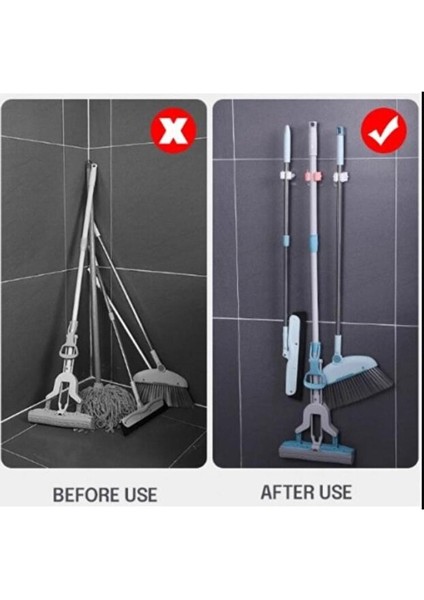 BEFORE USE

AFTER USE