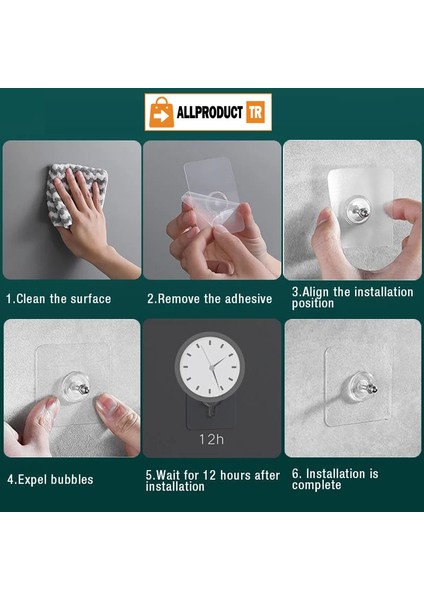 ALLPRODUCT TR

1.Clean the surface

2.Remove the adhesive

3.Align the installation position

12h

4.Expel bubbles

5.Wait for 12 hours after installation

6. Installation is complete