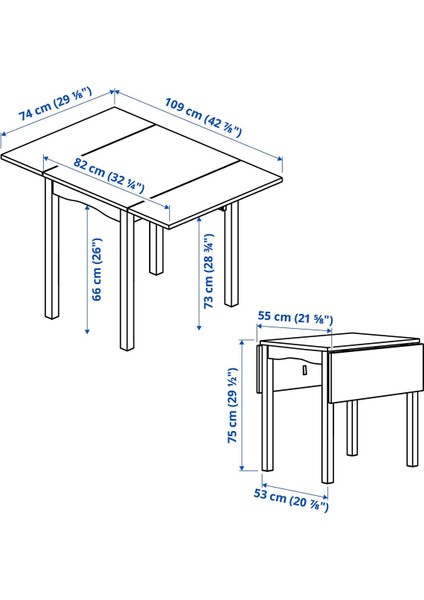 74 cm (29 ⅛")
109 cm (42 ⅞")
82 cm (32 ¼")
66 cm (26")
73 cm (28 ¾")
55 cm (21 ⅝")
75 cm (29 ½")
53 cm (20 ⅞")