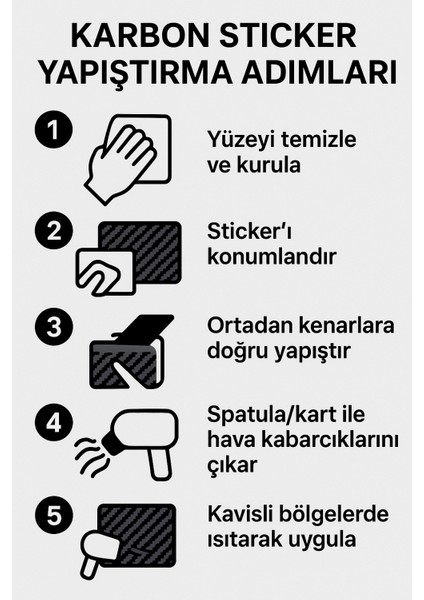 KARBON STICKER YAPIŞTIRMA ADIMLARI

1 Yüzeyi temizle ve kurula

2 Sticker'ı konumlandır

3 Ortadan kenarlara doğru yapıştır

4 Spatula/kart ile hava kabarcıklarını çıkar

5 Kavisli bölgelerde ısıtarak uygula