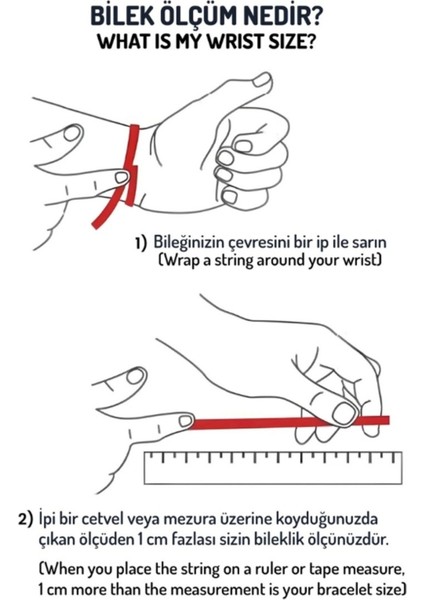 BİLEK ÖLÇÜM NEDİR?
WHAT IS MY WRIST SIZE?

1) Bileğinizin çevresini bir ip ile sarın
(Wrap a string around your wrist)

2) İpi bir cetvel veya mezura üzerine koyduğunuzda çıkan ölçüden 1 cm fazlası sizin bileklik ölçünüzdür.

(When you place the string on a ruler or tape measure, 1 cm more than the measurement is your bracelet size)