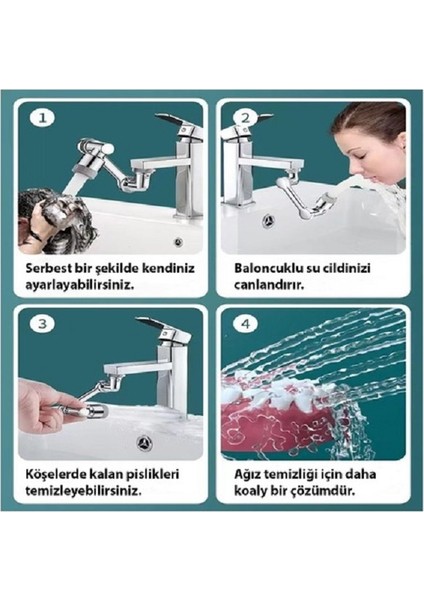 1

Serbest bir şekilde kendiniz ayarlayabilirsiniz.

2

Baloncuklu su cildinizi canlandırır.

3

Köşelerde kalan pislikleri temizleyebilirsiniz.

4

Ağız temizliği için daha koaly bir çözümdür.