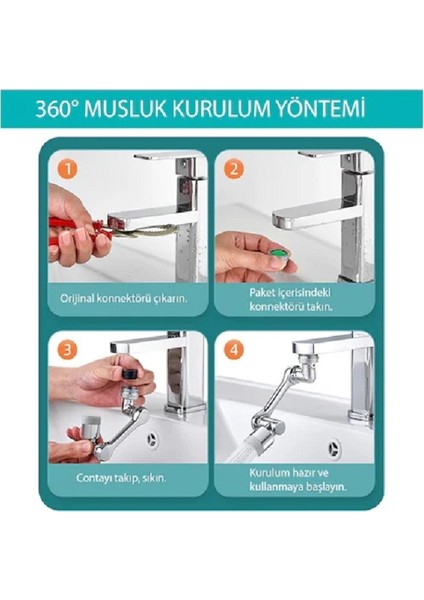 360° MUSLUK KURULUM YÖNTEMİ

1

Orijinal konnektörü çıkarın.

2

Paket içerisindeki konnektörü takın.

3

Contayı takıp, sıkın.

4

Kurulum hazır ve kullanmaya başlayın.