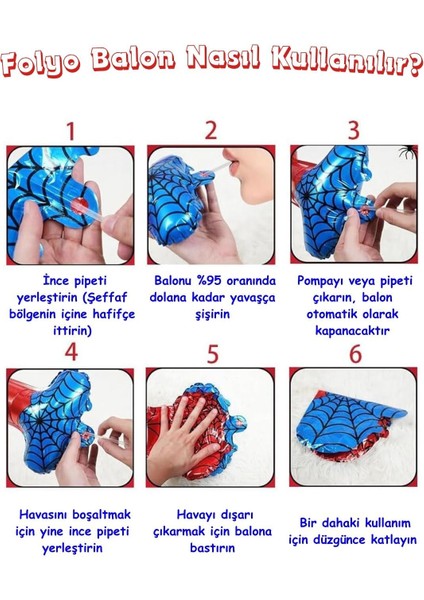 Folyo Balon Nasıl Kullanılır?

1

İnce pipeti yerleştirin (Şeffaf bölgenin içine hafifçe ittirin)

2

Balonu %95 oranında dolana kadar yavaşça şişirin

3

Pompayı veya pipeti çıkarın, balon otomatik olarak kapanacaktır

4

Havasını boşaltmak için yine ince pipeti yerleştirin

5

Havayı dışarı çıkarmak için balona bastırın

6

Bir dahaki kullanım için düzgünce katlayın