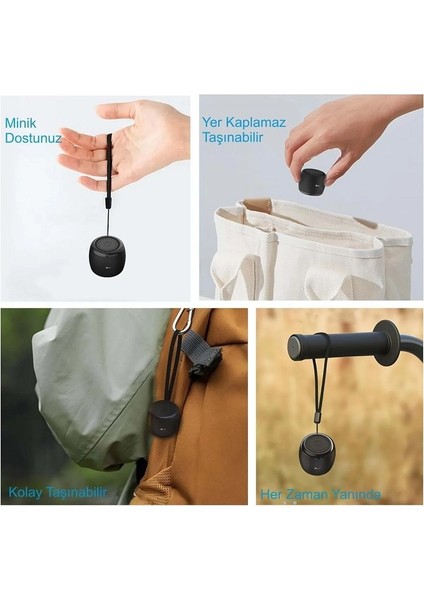 Minik Dostunuz

Yer Kaplamaz Taşınabilir

Kolay Taşınabilir

Her Zaman Yanında