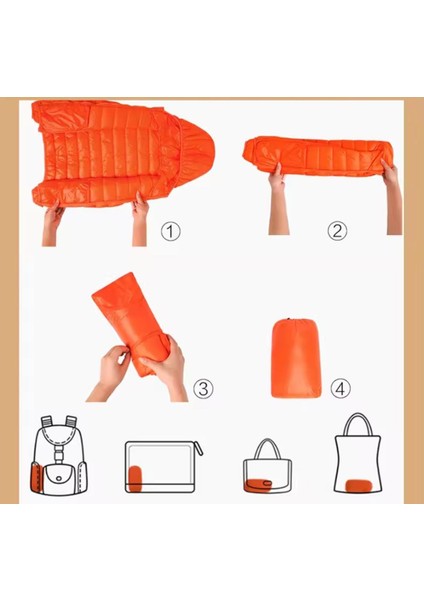 ①

②

③

④