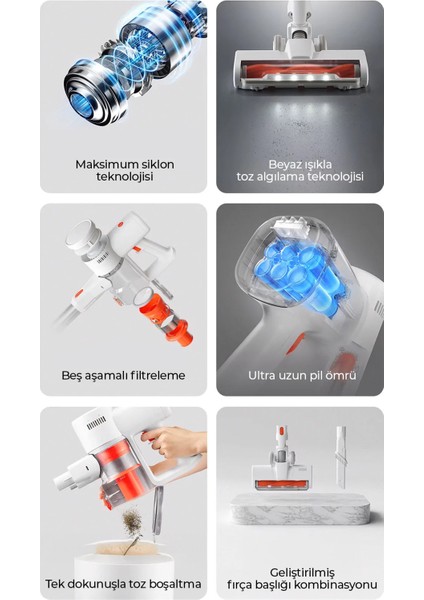 Maksimum siklon teknolojisi

Beyaz ışıkla toz algılama teknolojisi

Beş aşamalı filtreleme

Ultra uzun pil ömrü

Tek dokunuşla toz boşaltma

Geliştirilmiş fırça başlığı kombinasyonu