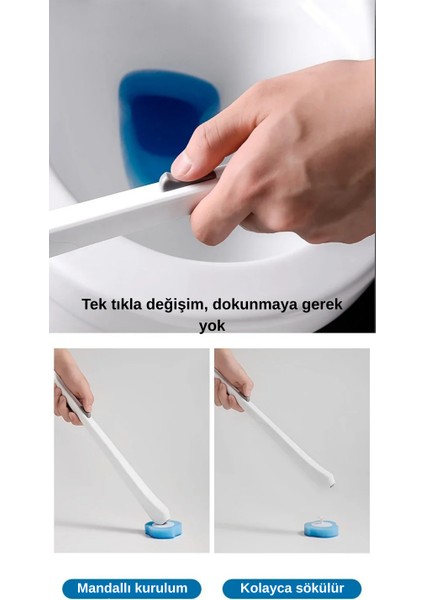 Tek tıkla değişim, dokunmaya gerek yok

Mandallı kurulum

Kolayca sökülür