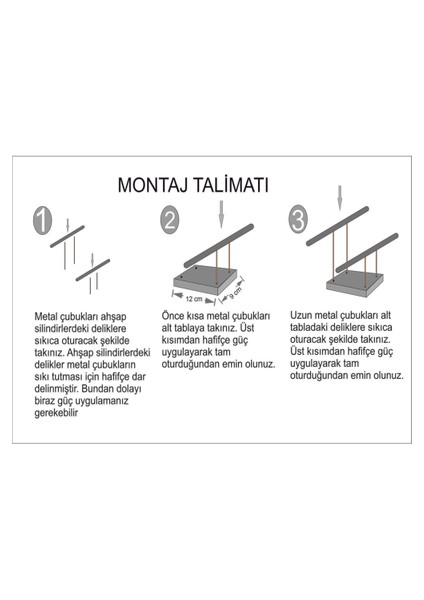 MONTAJ TALİMATI

1

Metal çubukları ahşap silindirlerdeki deliklere sıkıca oturacak şekilde takınız. Ahşap silindirlerdeki delikler metal çubukların sıkı tutması için hafifçe dar delinmiştir. Bundan dolayı biraz güç uygulamanız gerekebilir

2

12 cm

9 cm

Önce kısa metal çubukları alt tablaya takınız. Üst kısımdan hafifçe güç uygulayarak tam oturduğundan emin olunuz.

3

Uzun metal çubukları alt tabladaki deliklere sıkıca oturacak şekilde takınız. Üst kısımdan hafifçe güç uygulayarak tam oturduğundan emin olunuz.