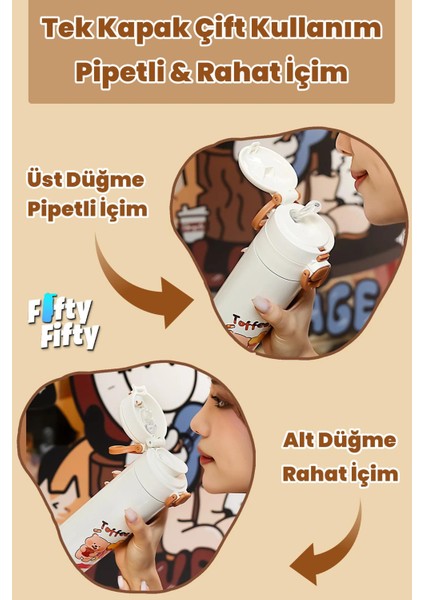 Tek Kapak Çift Kullanım
Pipetli & Rahat İçim

Üst Düğme
Pipetli İçim

Fifty
Fifty

Toffee

AGE

Alt Düğme
Rahat İçim

Toffee