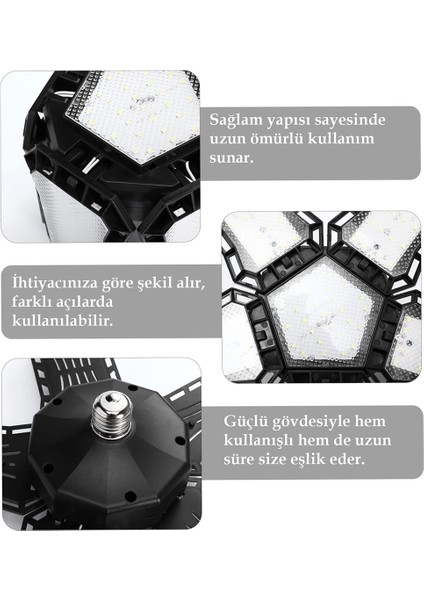 Sağlam yapısı sayesinde uzun ömürlü kullanım sunar.

İhtiyacınıza göre şekil alır, farklı açılarda kullanılabilir.

Güçlü gövdesiyle hem kullanışlı hem de uzun süre size eşlik eder.