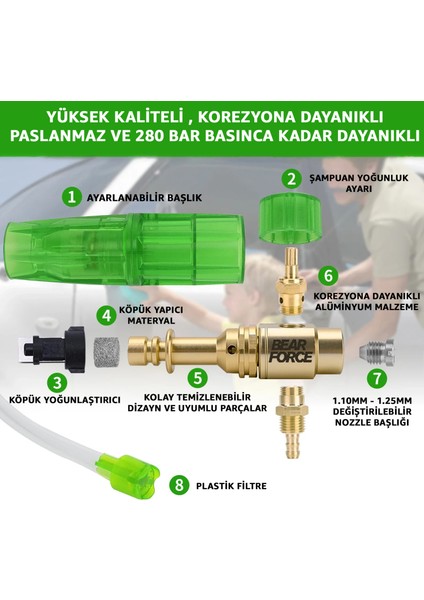 YÜKSEK KALİTELİ , KOREZYONA DAYANIKLI PASLANMAZ VE 280 BAR BASINCA KADAR DAYANIKLI

1 AYARLANABİLİR BAŞLIK

2 ŞAMPUAN YOĞUNLUK AYARI

6 KOREZYONA DAYANIKLI ALÜMİNYUM MALZEME

4 KÖPÜK YAPICI MATERYAL

BEAR FORCE

3 KÖPÜK YOĞUNLAŞTIRICI

5 KOLAY TEMİZLENEBİLİR DİZAYN VE UYUMLU PARÇALAR

7 1.10MM - 1.25MM DEĞİŞTİRİLEBİLİR NOZZLE BAŞLIĞI

8 PLASTİK FİLTRE