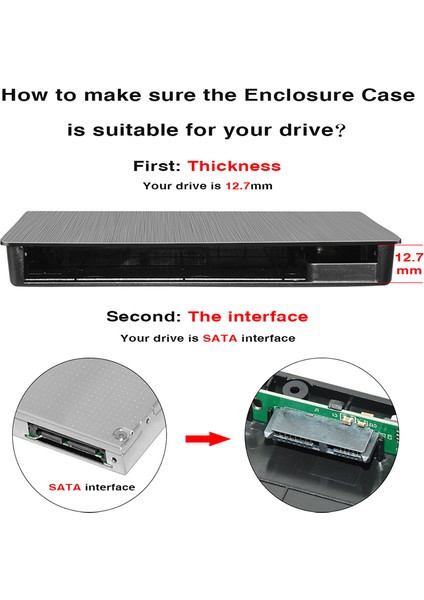 How to make sure the Enclosure Case is suitable for your drive?

First: Thickness

Your drive is 12.7mm

12.7 mm

Second: The interface

Your drive is SATA interface

SATA interface