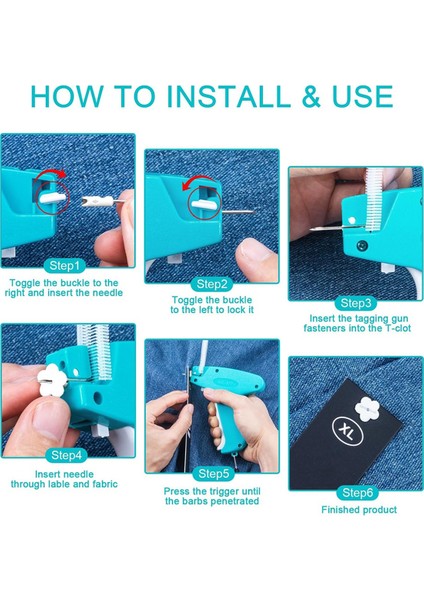 HOW TO INSTALL & USE

Step1
Toggle the buckle to the right and insert the needle

Step2
Toggle the buckle to the left to lock it

Step3
Insert the tagging gun fasteners into the T-clot

Step4
Insert needle through lable and fabric

Step5
Press the trigger until the barbs penetrated

XL

Step6
Finished product