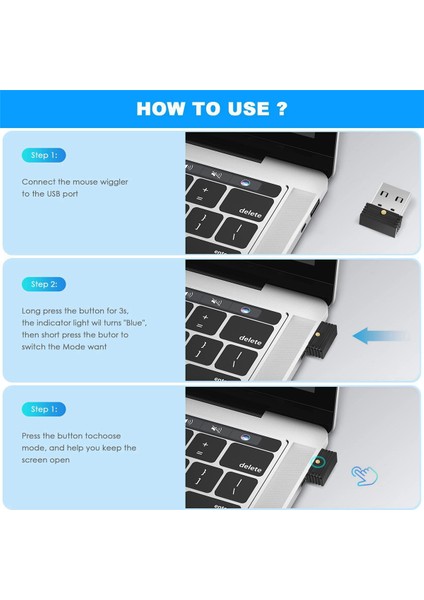 HOW TO USE ?

Step 1:

Connect the mouse wiggler to the USB port

+
=
delete

Step 2:

Long press the button for 3s, the indicator light wil turns "Blue", then short press the butor to switch the Mode want

+
=
delete

Step 1:

Press the button tochoose mode, and help you keep the screen open

+
=
delete