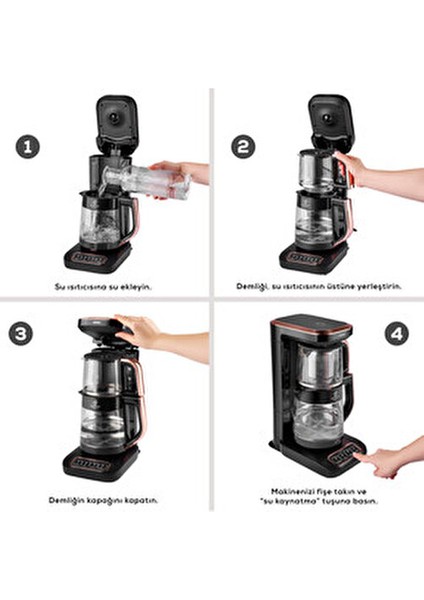 1

Su ısıtıcısına su ekleyin.

2

Demliği, su ısıtıcısının üstüne yerleştirin.

3

Demliğin kapağını kapatın.

4

Makinenizi fişe takın ve "su kaynatma" tuşuna basın.