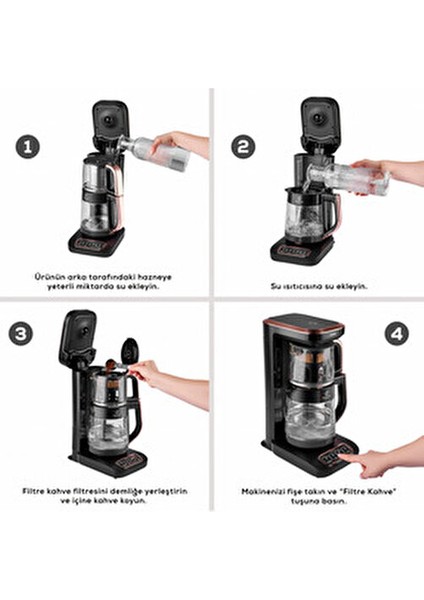 1

Ürünün arka tarafındaki hazneye yeterli miktarda su ekleyin.

2

Su ısıtıcısına su ekleyin.

3

Filtre kahve filtresini demliğe yerleştirin ve içine kahve koyun.

4

Makinenizi fişe takın ve "Filtre Kahve" tuşuna basın.