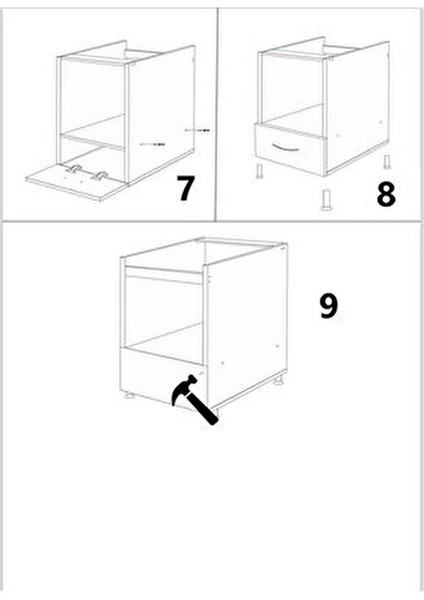 7

8

9